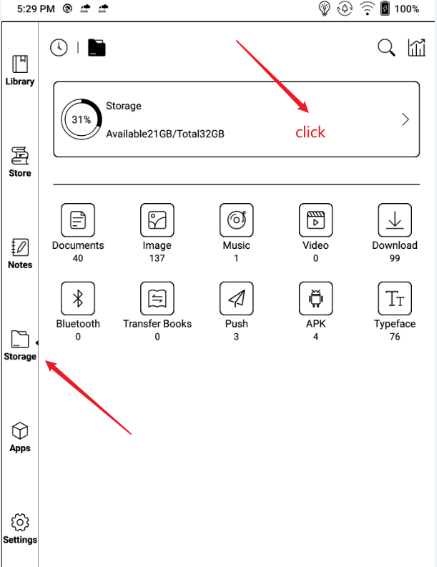 5:29 PM 100%

Library

Store

Notes

Storage

Apps

Settings

31%

Storage

Available21GB/Total32GB

click

Documents
40

Image
137

Music
1

Video
0

Download
99

Bluetooth
0

Transfer Books
0

Push
3

APK
4

Typeface
76